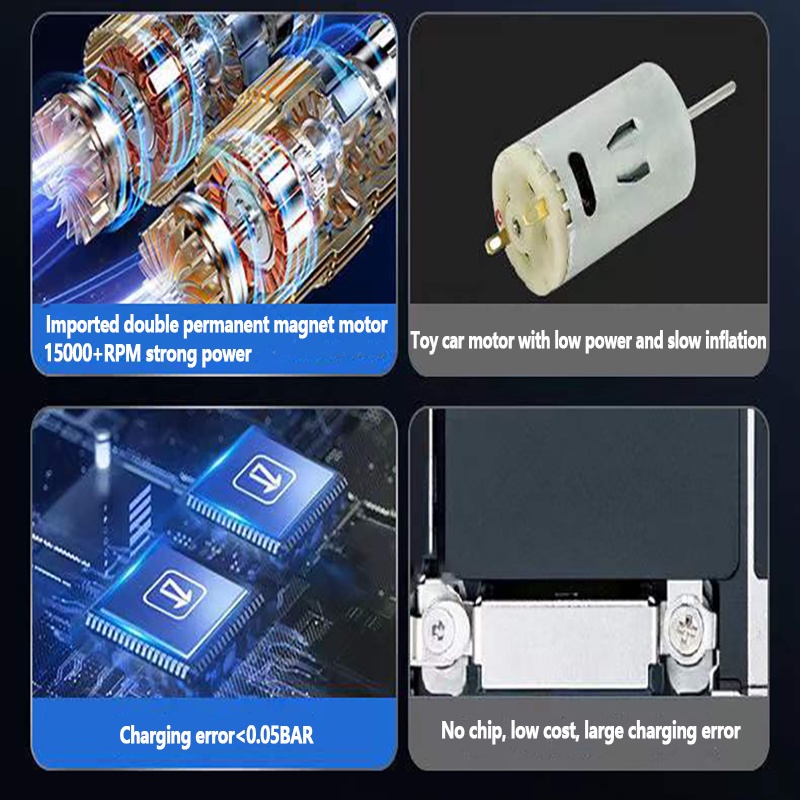 Imported double permanent magnet motor
15000+RPM strong power

Toy car motor with low power and slow inflation

Charging error<0.05BAR

No chip, low cost, large charging error